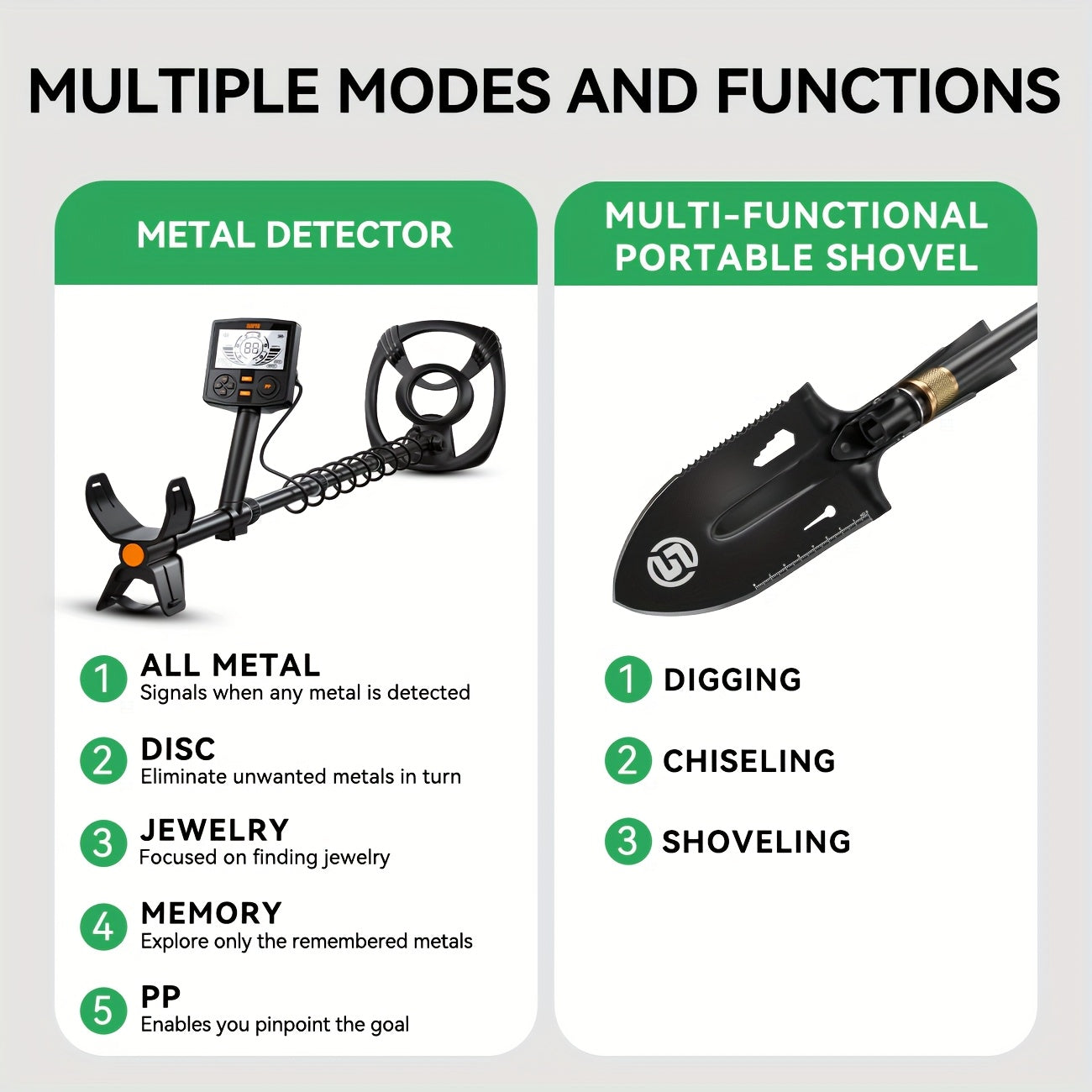 MULTIPLE MODES AND FUNCTIONS

METAL DETECTOR

1 ALL METAL
Signals when any metal is detected

2 DISC
Eliminate unwanted metals in turn

3 JEWELRY
Focused on finding jewelry

4 MEMORY
Explore only the remembered metals

5 PP
Enables you pinpoint the goal

MULTI-FUNCTIONAL PORTABLE SHOVEL

1 DIGGING

2 CHISELING

3 SHOVELING